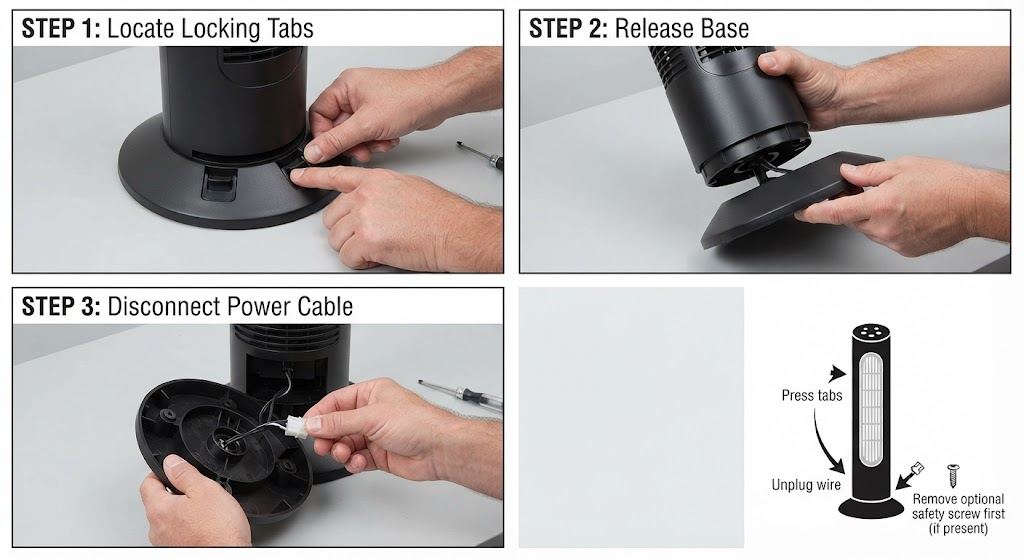 STEP 1: Locate Locking Tabs

STEP 2: Release Base

STEP 3: Disconnect Power Cable

Press tabs

Unplug wire

Remove optional safety screw first (if present)